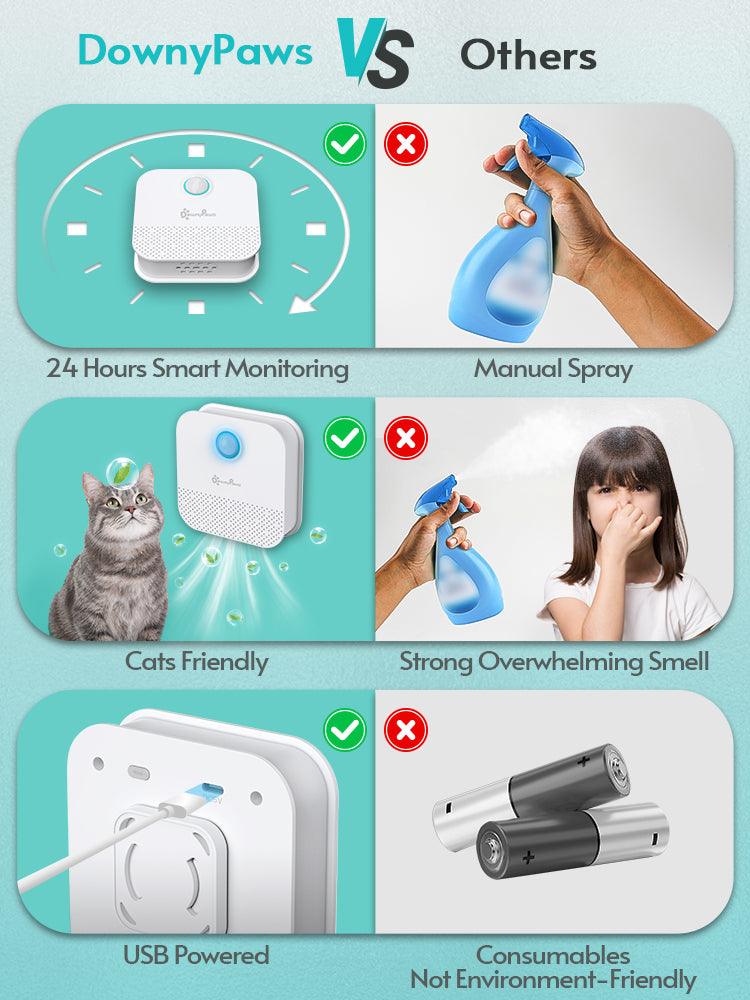 DownyPaws VS Others

DownyPaws

24 Hours Smart Monitoring

Manual Spray

DownyPaws

Cats Friendly

Strong Overwhelming Smell

USB Powered

Consumables
Not Environment-Friendly